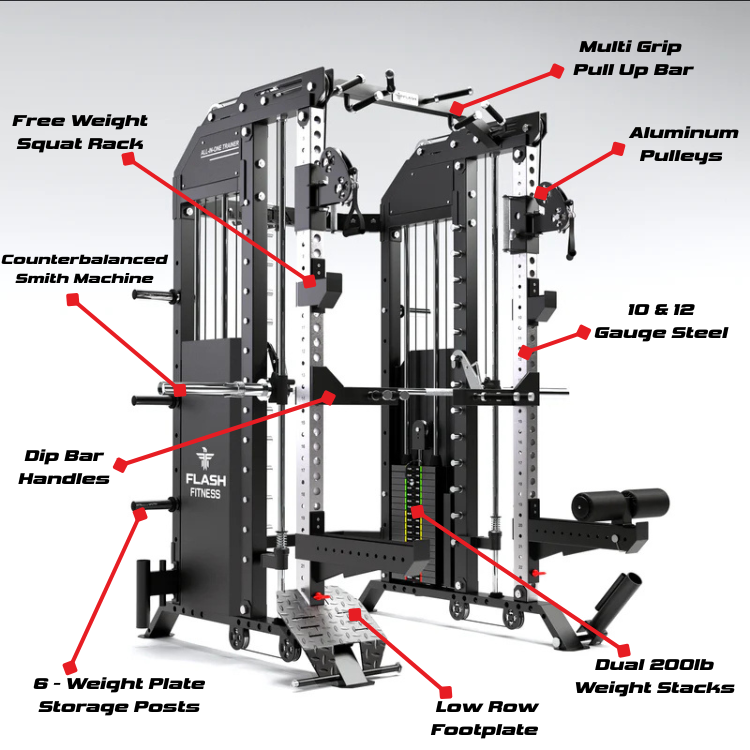 Multi Grip
Pull Up Bar

Free Weight
Squat Rack

Aluminum
Pulleys

ALL-IN-ONE TRAINER

Counterbalanced
Smith Machine

10 & 12
Gauge Steel

Dip Bar
Handles

FLASH
FITNESS

6 - Weight Plate
Storage Posts

Dual 200lb
Weight Stacks

Low Row
Footplate